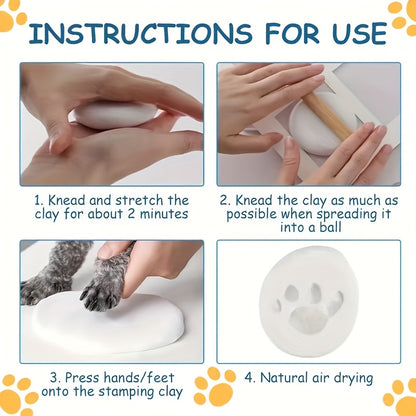 INSTRUCTIONS FOR USE

1. Knead and stretch the clay for about 2 minutes

2. Knead the clay as much as possible when spreading it into a ball

3. Press hands/feet onto the stamping clay

4. Natural air drying