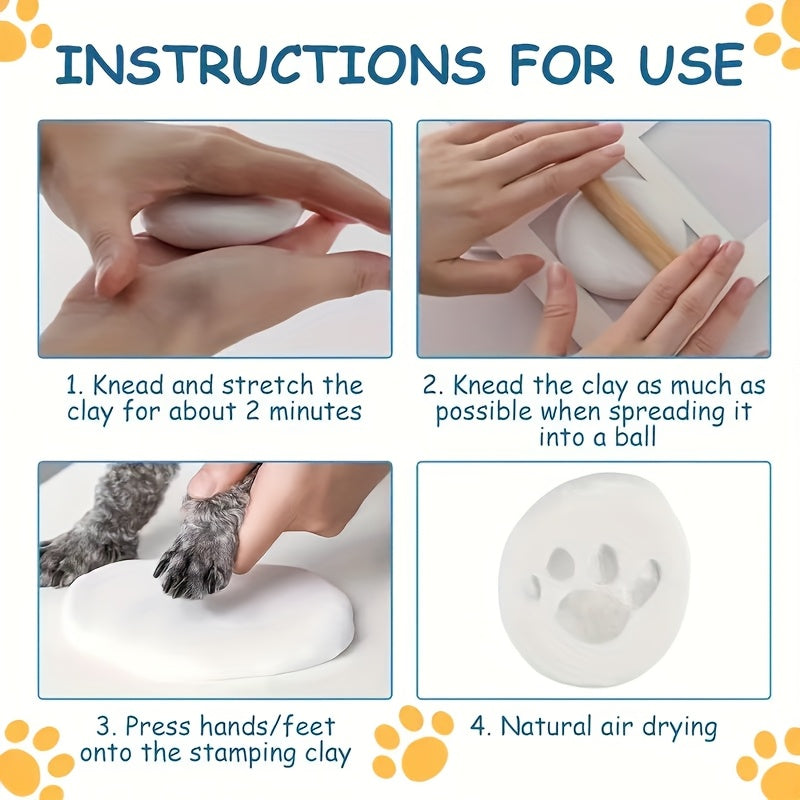 INSTRUCTIONS FOR USE

1. Knead and stretch the clay for about 2 minutes

2. Knead the clay as much as possible when spreading it into a ball

3. Press hands/feet onto the stamping clay

4. Natural air drying