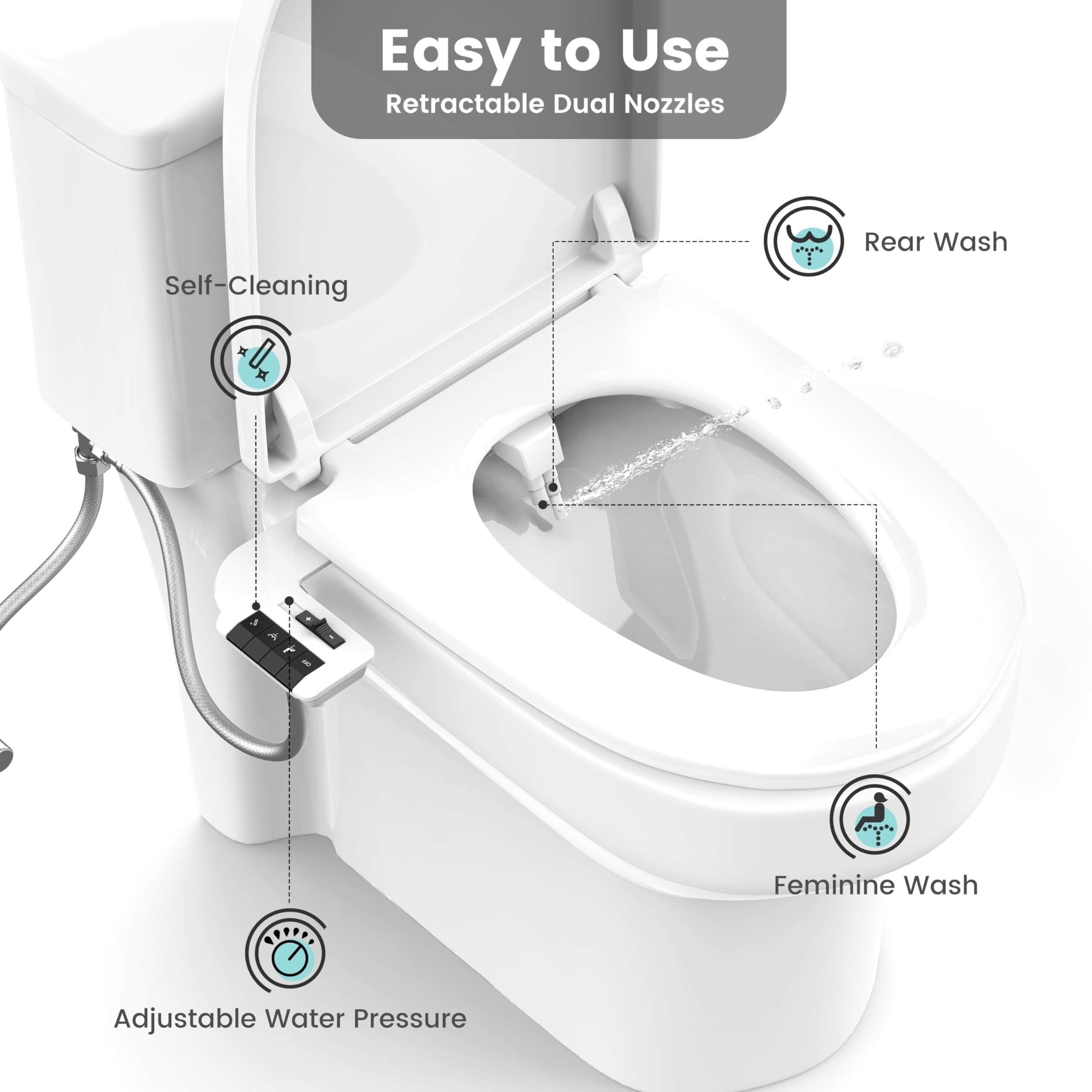 Easy to Use
Retractable Dual Nozzles

Rear Wash

Self-Cleaning

+
-
OFF

Feminine Wash

Adjustable Water Pressure