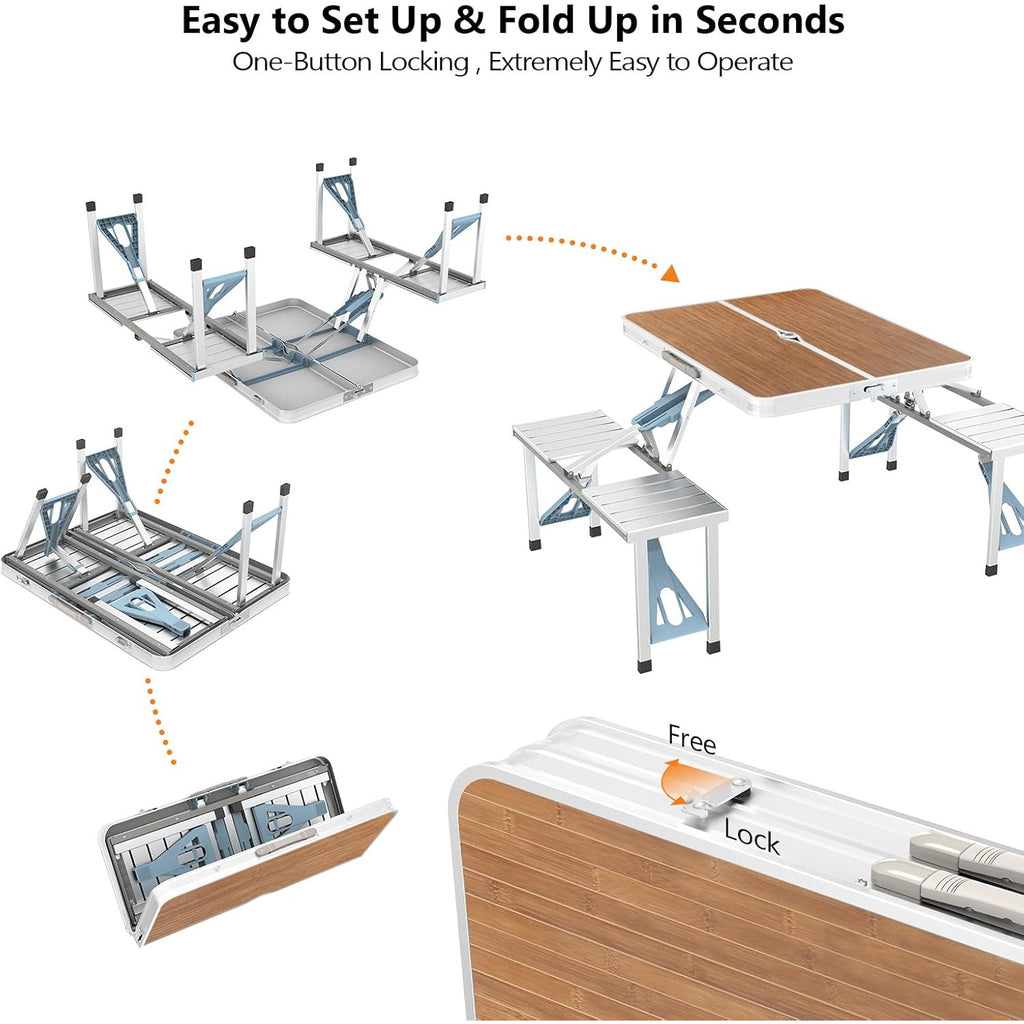 Easy to Set Up & Fold Up in Seconds

One-Button Locking , Extremely Easy to Operate

Free

Lock