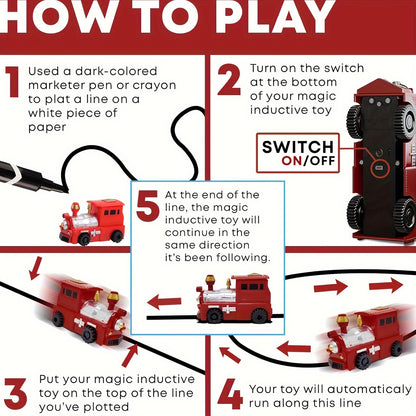 HOW TO PLAY

1 Used a dark-colored marketer pen or crayon to plat a line on a white piece of paper

2 Turn on the switch at the bottom of your magic inductive toy

SWITCH ON/OFF

5 At the end of the line, the magic inductive toy will continue in the same direction it's been following.

3 Put your magic inductive toy on the top of the line you've plotted

4 Your toy will automaticaly run along this line