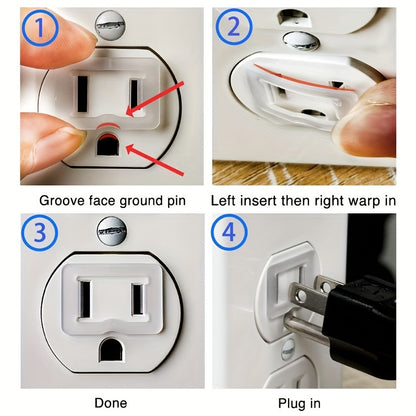 1

Groove face ground pin

2

Left insert then right warp in

3

Done

4

Plug in