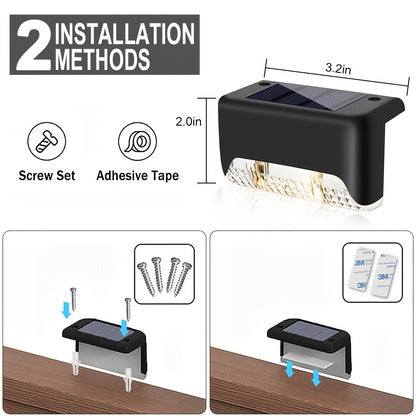 2 INSTALLATION METHODS

3.2in

2.0in

Screw Set

Adhesive Tape

3M

3M

3M