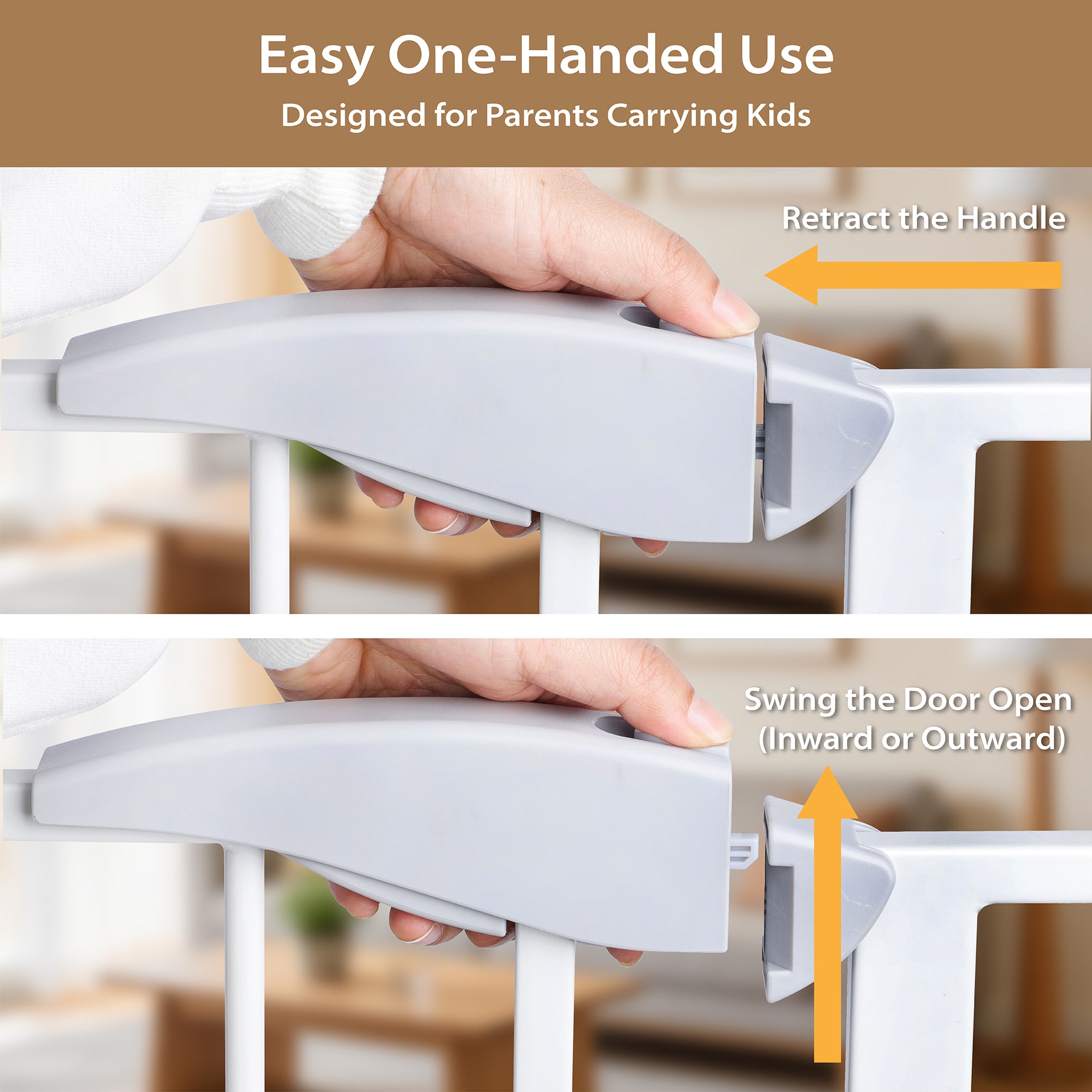 Easy One-Handed Use
Designed for Parents Carrying Kids

Retract the Handle

Swing the Door Open (Inward or Outward)