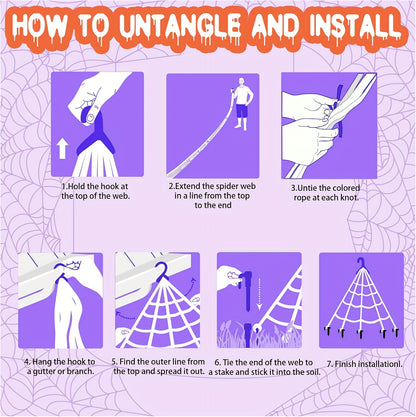 HOW TO UNTANGLE AND INSTALL

1.Hold the hook at the top of the web.

2.Extend the spider web in a line from the top to the end

3.Untie the colored rope at each knot.

4. Hang the hook to a gutter or branch.

5. Find the outer line from the top and spread it out.

6. Tie the end of the web to a stake and stick it into the soil.

7. Finish installationl.