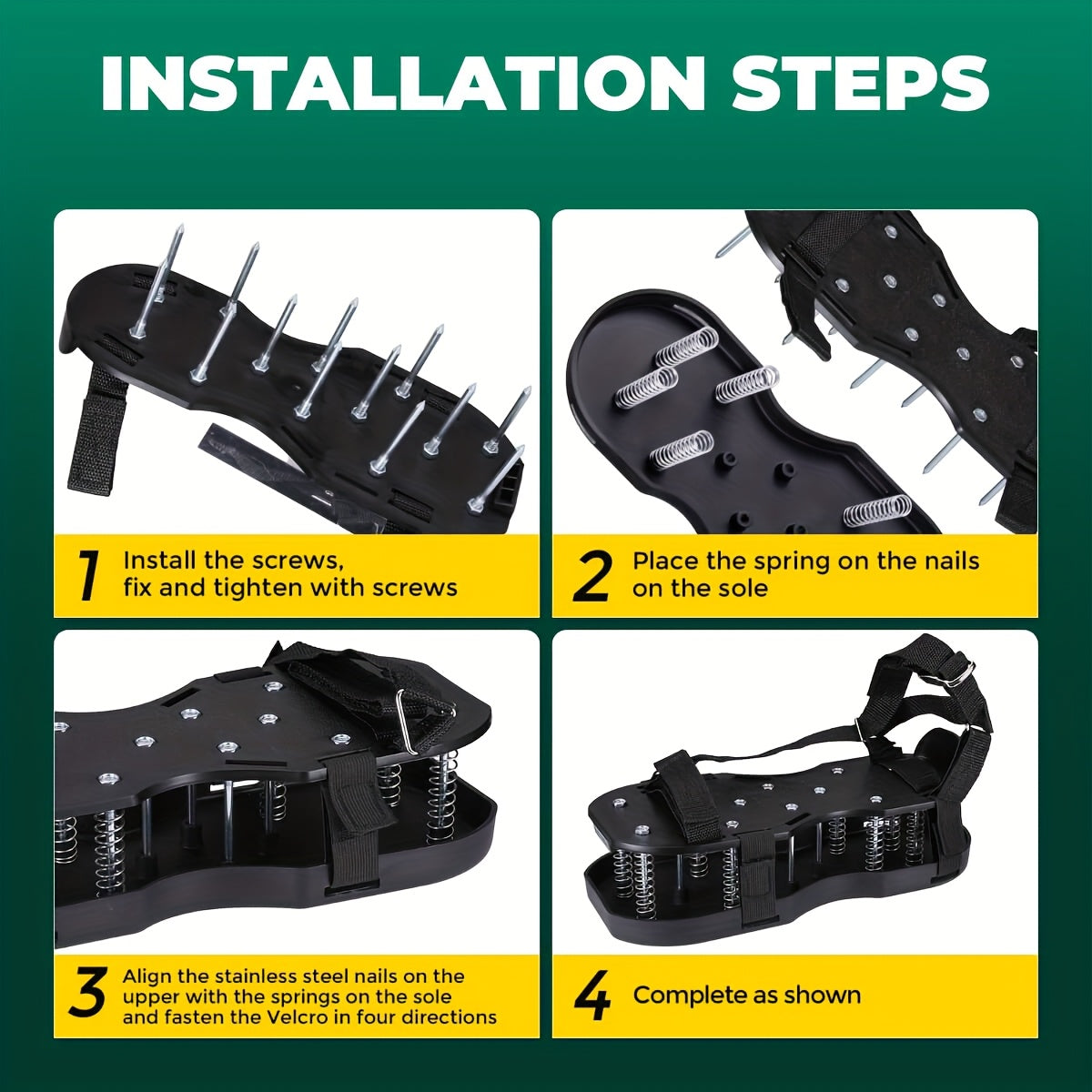 INSTALLATION STEPS

1 Install the screws, fix and tighten with screws

2 Place the spring on the nails on the sole

3 Align the stainless steel nails on the upper with the springs on the sole and fasten the Velcro in four directions

4 Complete as shown