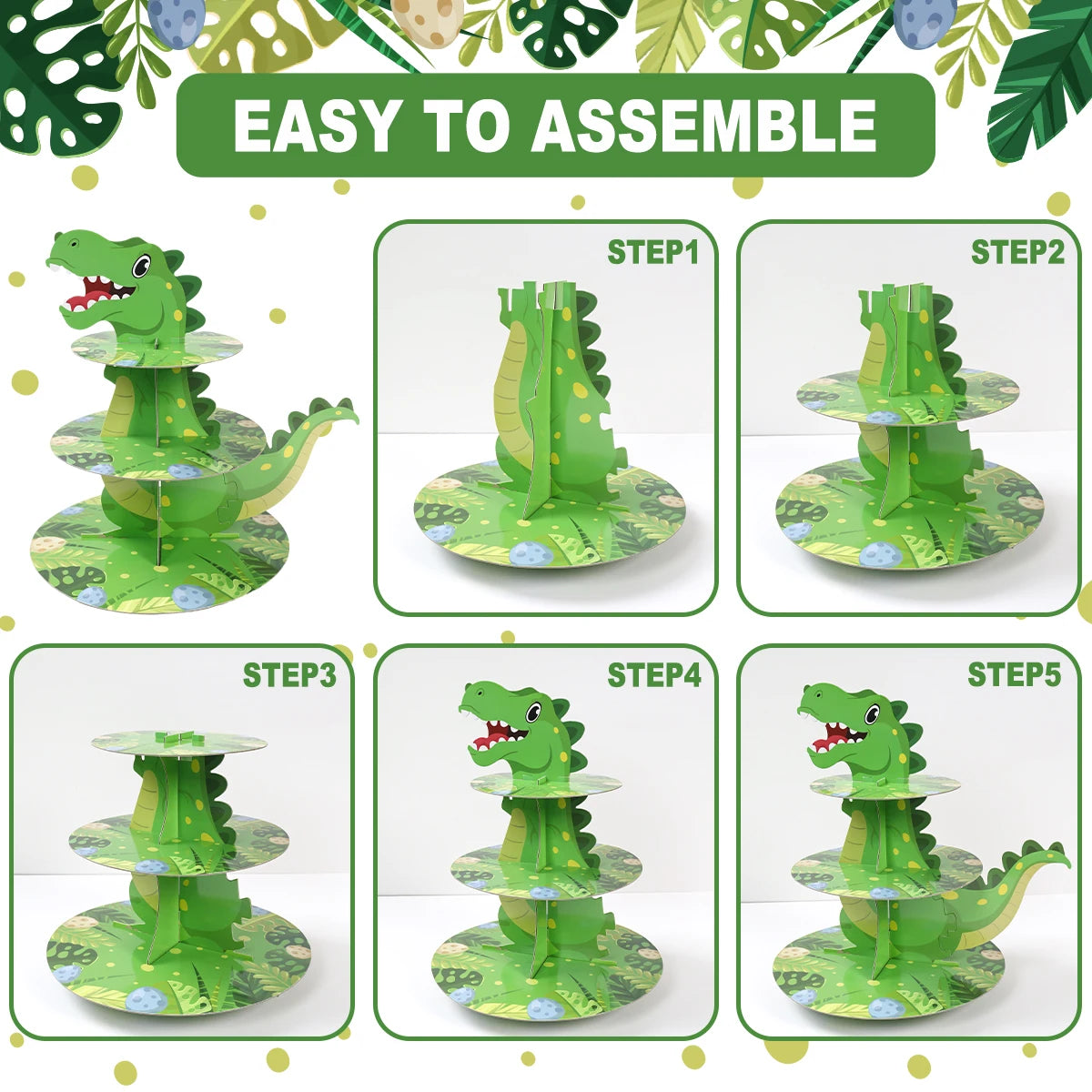 EASY TO ASSEMBLE

STEP1

STEP2

STEP3

STEP4

STEP5