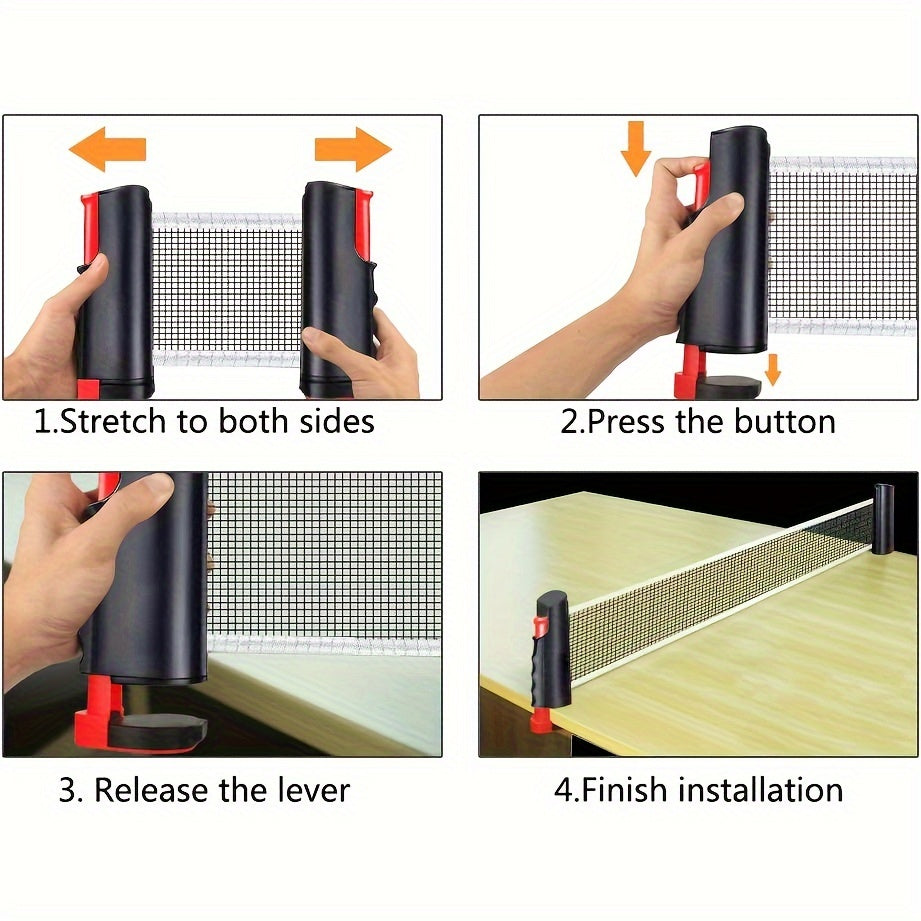 1.Stretch to both sides

2.Press the button

3. Release the lever

4.Finish installation