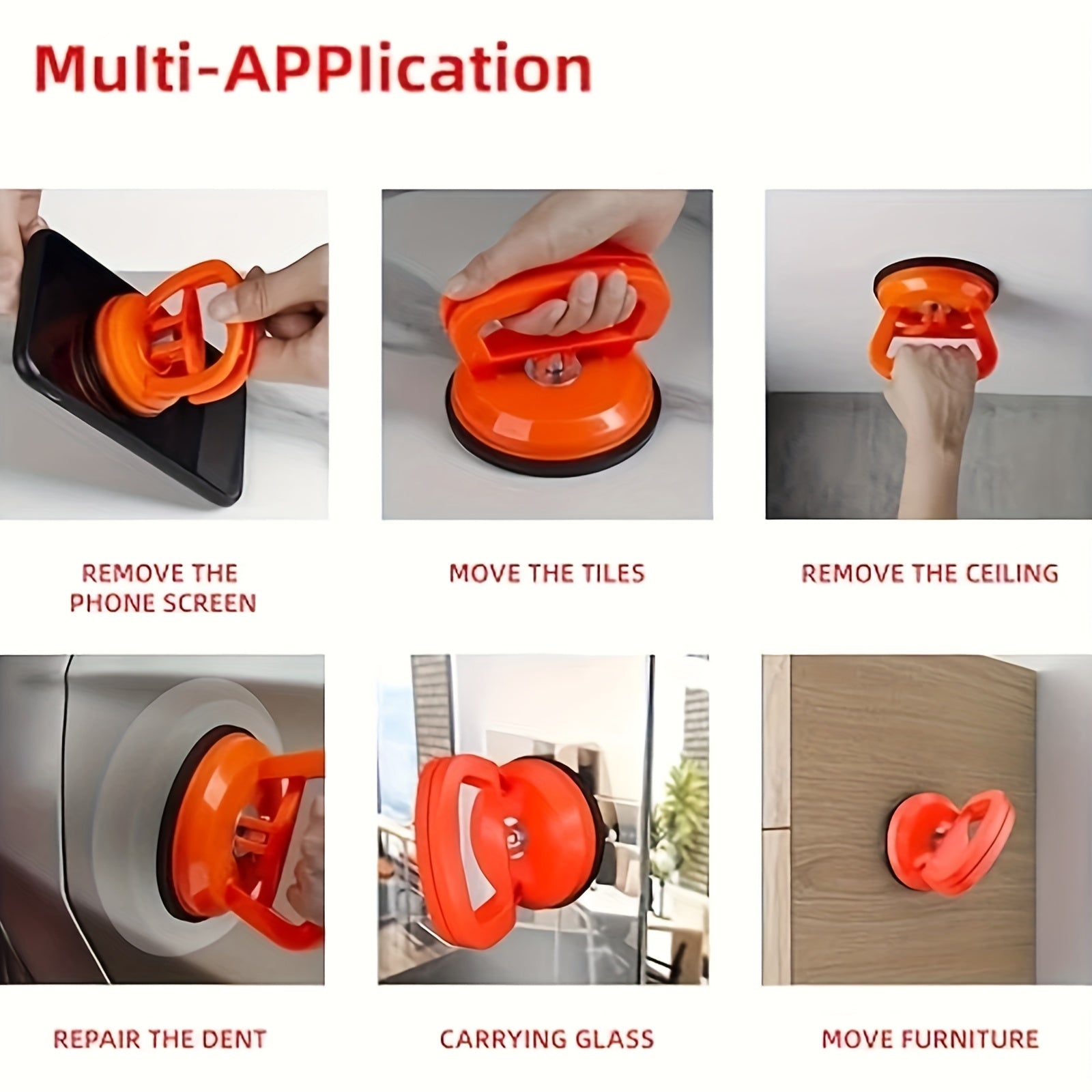 Multi-APPlication

REMOVE THE PHONE SCREEN

MOVE THE TILES

REMOVE THE CEILING

REPAIR THE DENT

CARRYING GLASS

MOVE FURNITURE