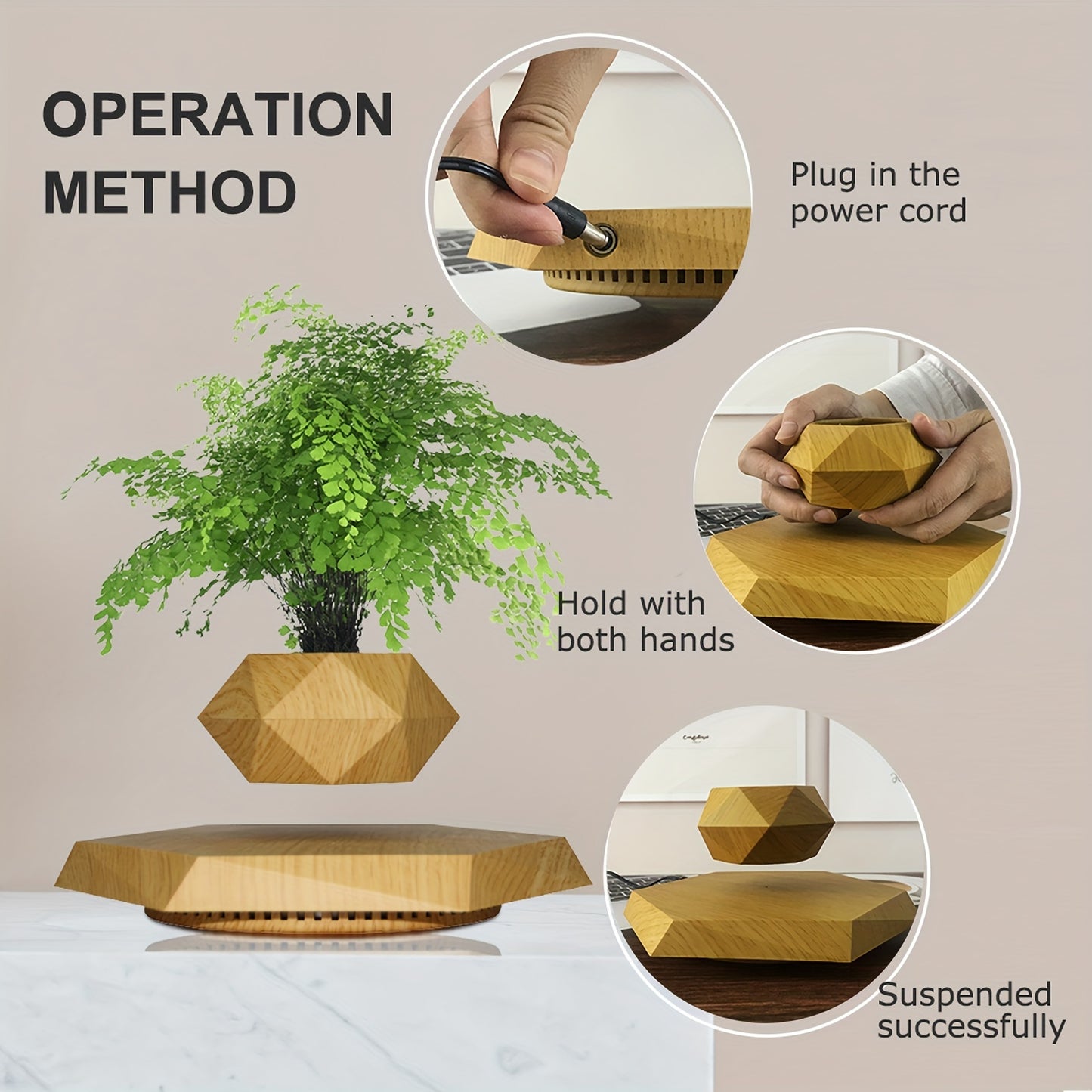 OPERATION METHOD

Plug in the power cord

Hold with both hands

Suspended successfully