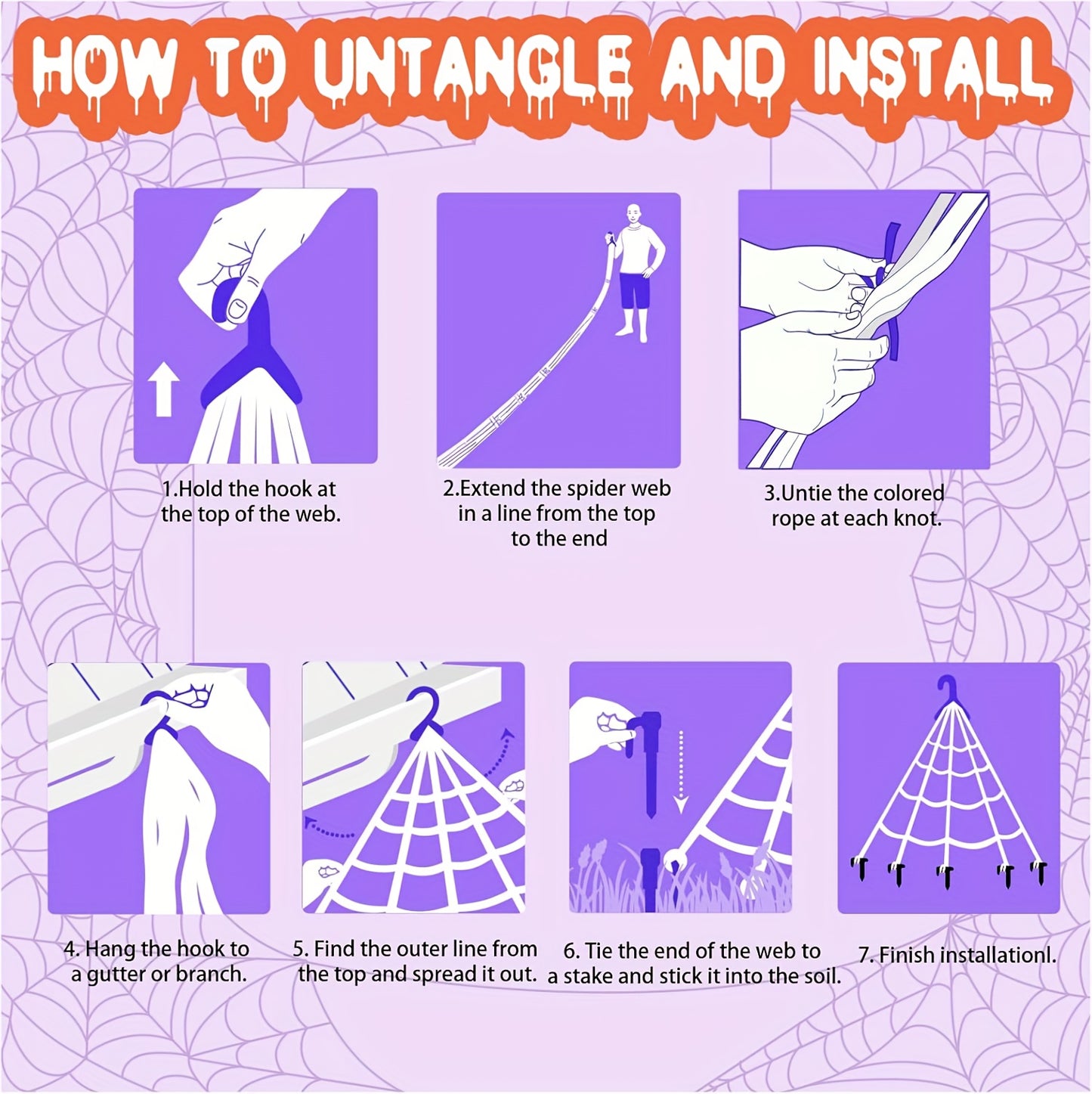 HOW TO UNTANGLE AND INSTALL

1.Hold the hook at the top of the web.

2.Extend the spider web in a line from the top to the end

3.Untie the colored rope at each knot.

4. Hang the hook to a gutter or branch.

5. Find the outer line from the top and spread it out.

6. Tie the end of the web to a stake and stick it into the soil.

7. Finish installationl.